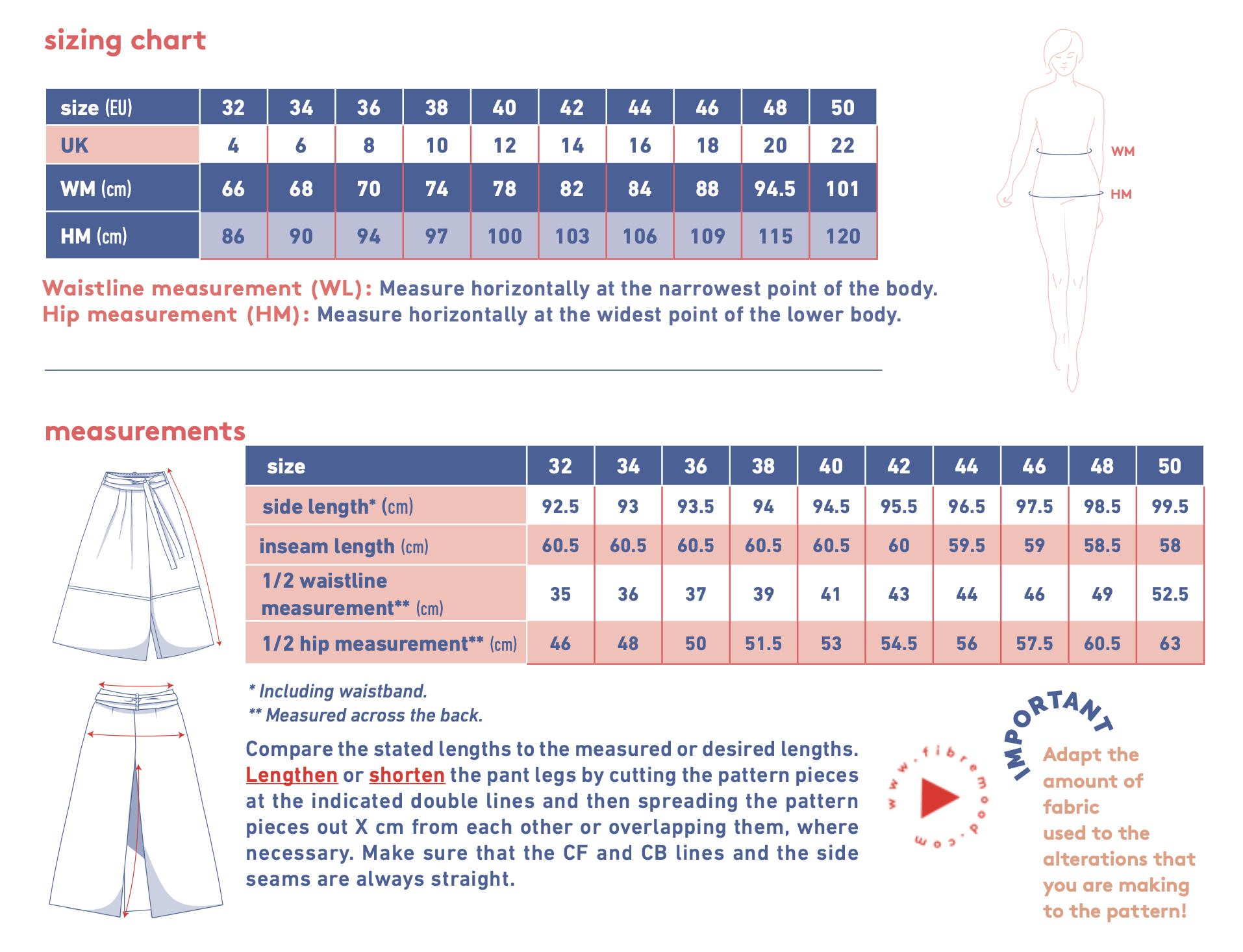 sizing chart

| size (EU) | 32 | 34 | 36 | 38 | 40 | 42 | 44 | 46 | 48 | 50 |
|---|---|---|---|---|---|---|---|---|---|---|
| UK | 4 | 6 | 8 | 10 | 12 | 14 | 16 | 18 | 20 | 22 |
| WM (cm) | 66 | 68 | 70 | 74 | 78 | 82 | 84 | 88 | 94.5 | 101 |
| HM (cm) | 86 | 90 | 94 | 97 | 100 | 103 | 106 | 109 | 115 | 120 |

WM
HM

Waistline measurement (WL): Measure horizontally at the narrowest point of the body.
Hip measurement (HM): Measure horizontally at the widest point of the lower body.

measurements

| size | 32 | 34 | 36 | 38 | 40 | 42 | 44 | 46 | 48 | 50 |
|---|---|---|---|---|---|---|---|---|---|---|
| side length* (cm) | 92.5 | 93 | 93.5 | 94 | 94.5 | 95.5 | 96.5 | 97.5 | 98.5 | 99.5 |
| inseam length (cm) | 60.5 | 60.5 | 60.5 | 60.5 | 60.5 | 60 | 59.5 | 59 | 58.5 | 58 |
| 1/2 waistline measurement** (cm) | 35 | 36 | 37 | 39 | 41 | 43 | 44 | 46 | 49 | 52.5 |
| 1/2 hip measurement** (cm) | 46 | 48 | 50 | 51.5 | 53 | 54.5 | 56 | 57.5 | 60.5 | 63 |

* Including waistband.
** Measured across the back.

Compare the stated lengths to the measured or desired lengths. Lengthen or shorten the pant legs by cutting the pattern pieces at the indicated double lines and then spreading the pattern pieces out X cm from each other or overlapping them, where necessary. Make sure that the CF and CB lines and the side seams are always straight.

www.fibremood.com

IMPORTANT
Adapt the amount of fabric used to the alterations that you are making to the pattern!